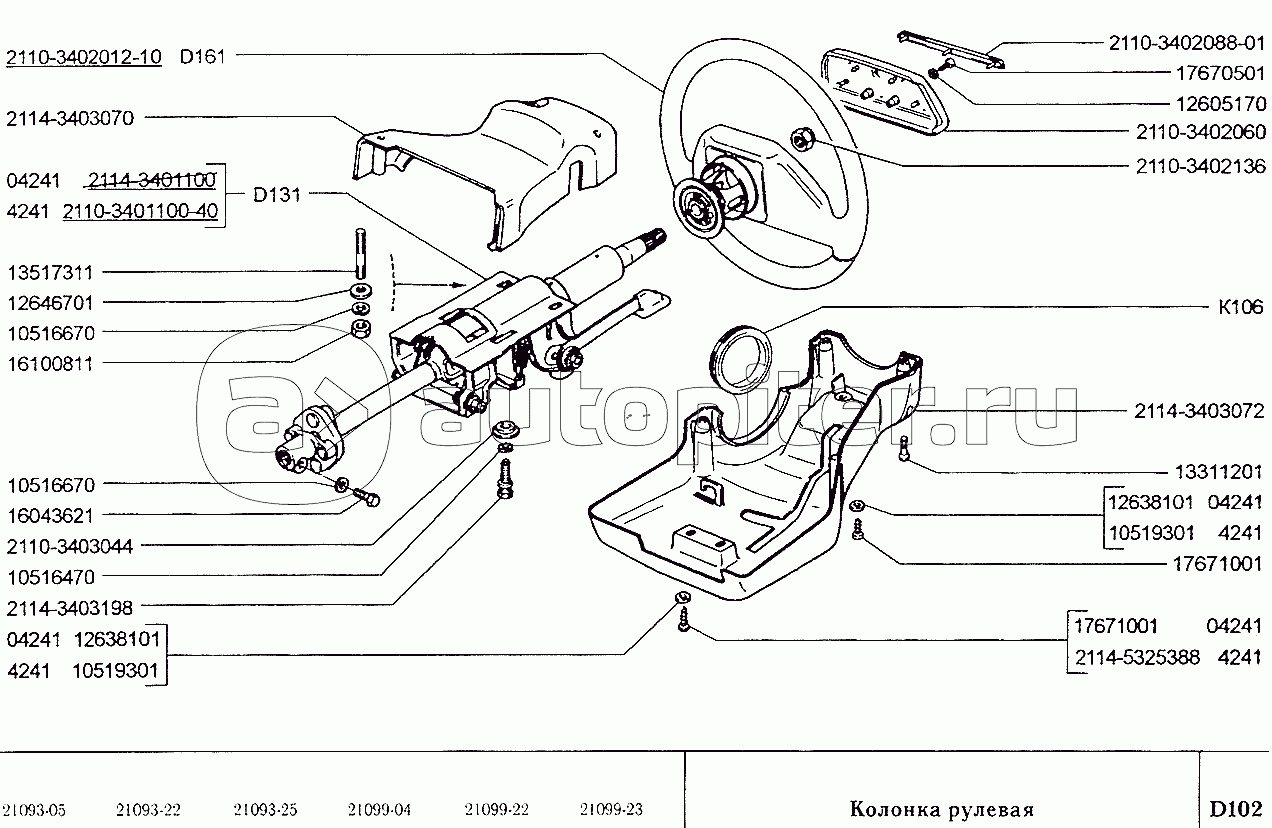 2110-3402012-10 D161
2114-3403070
04241 2114-3401100
4241 2110-3401100-40
D131
13517311
12646701
10516670
16100811
10516670
16043621
2110-3403044
10516470
2114-3403198
04241 12638101
4241 10519301
2110-3402088-01
17670501
12605170
2110-3402060
2110-3402136
K106
2114-3403072
13311201
12638101 04241
10519301 4241
17671001
17671001 04241
2114-5325388 4241
autopiter.ru
21093-05 21093-22 21093-25 21099-04 21099-22 21099-23
Колонка рулевая
D102